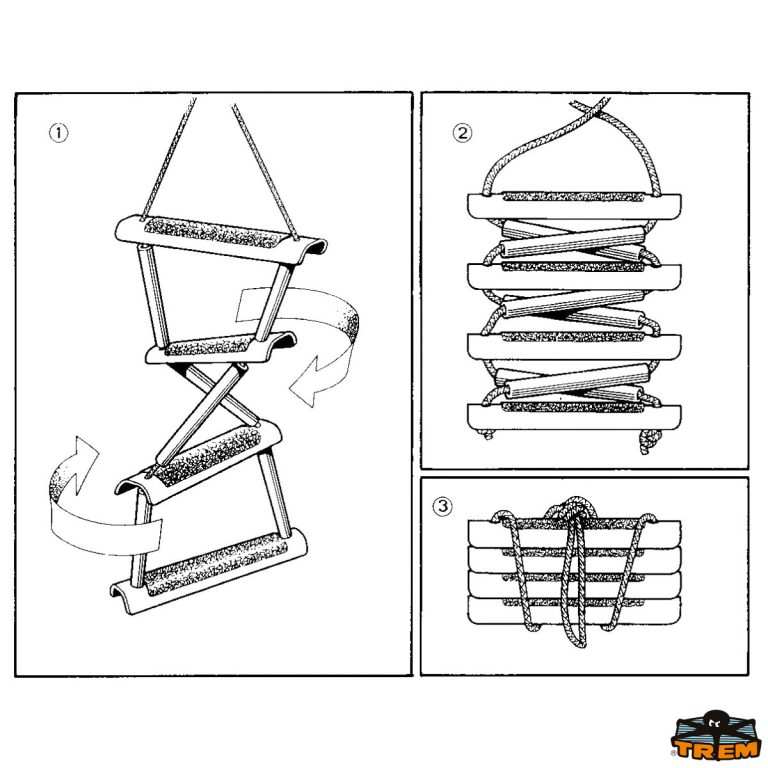 ①

②

③

TREM